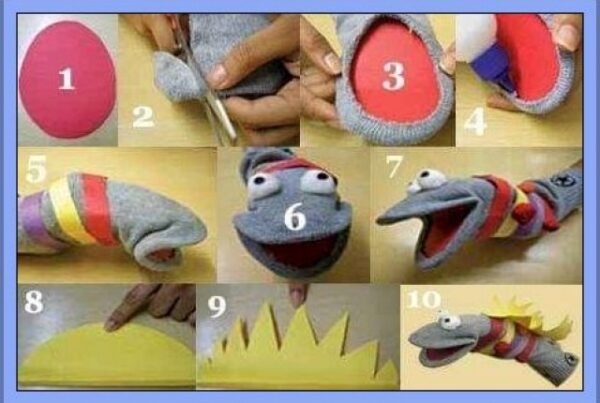 1
2
3
4
5
6
7
8
9
10